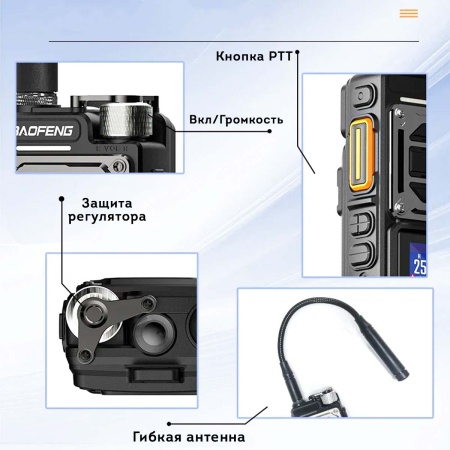 Кнопка PTT

BAOFENG

VOL

Вкл/Громкость

Защита регулятора

25

Гибкая антенна